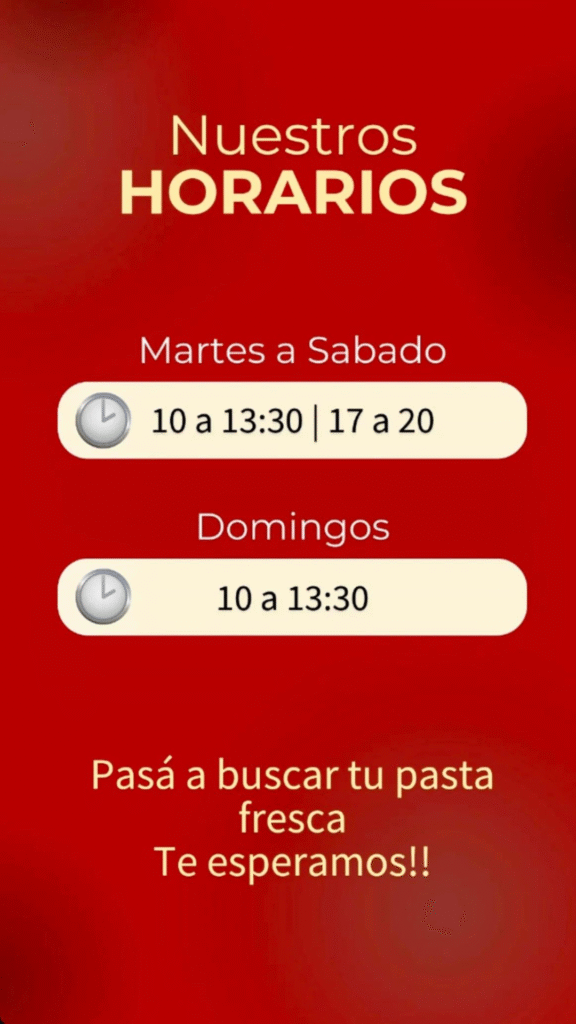 Nuestros
HORARIOS

Martes a Sabado

10 a 13:30 | 17 a 20

Domingos

10 a 13:30

Pasá a buscar tu pasta fresca
Te esperamos!!